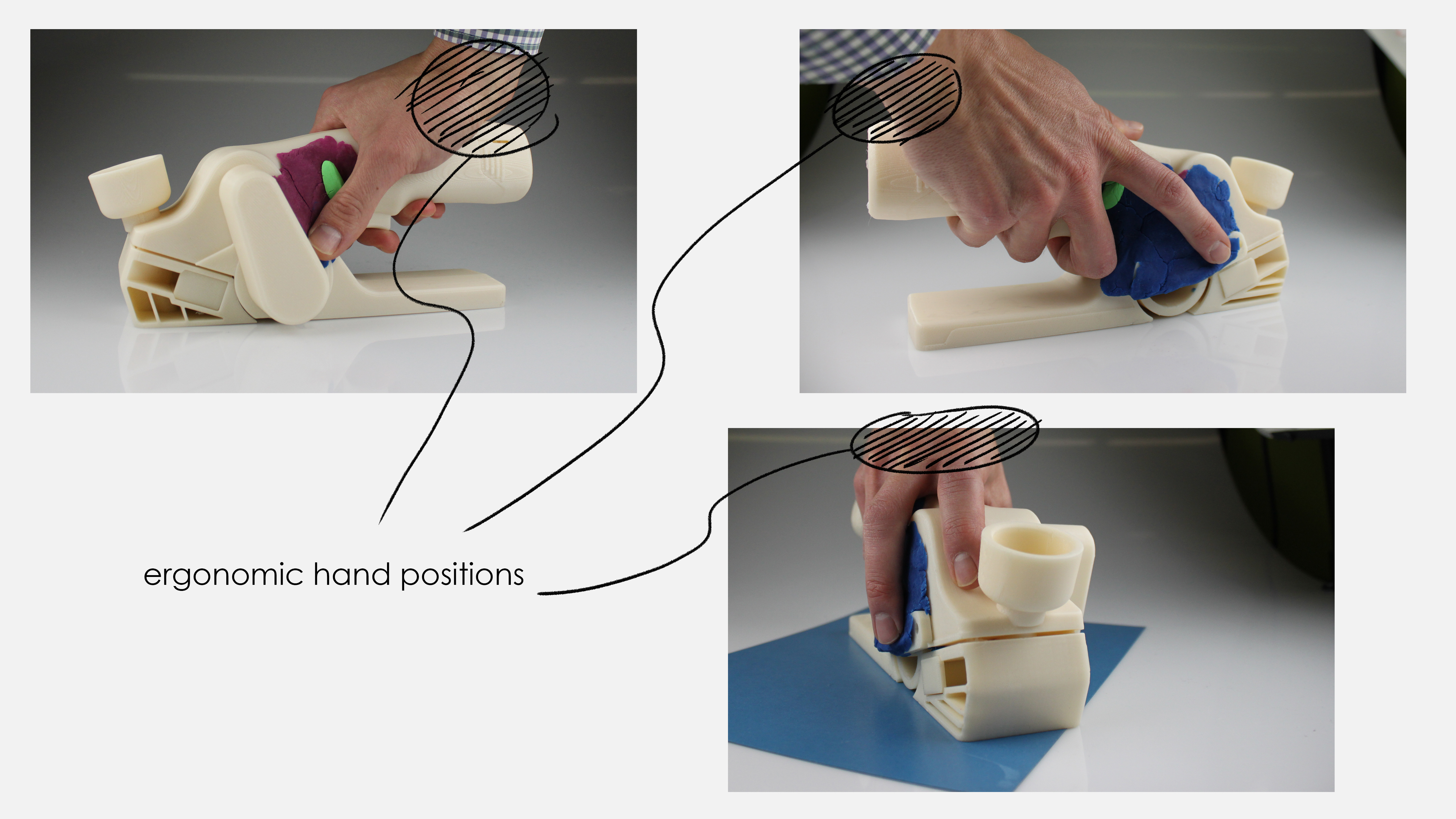 ergonomic hand positions